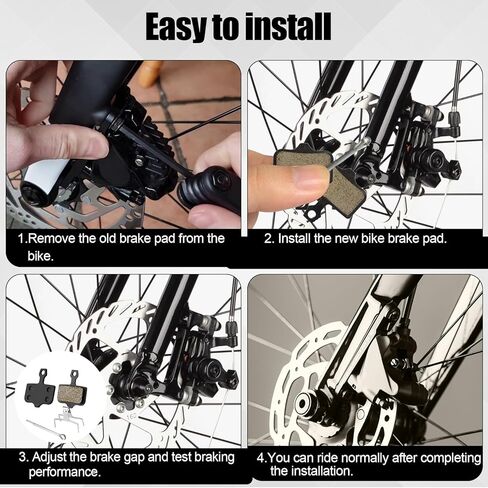 Easy to install

1.Remove the old brake pad from the bike.

2. Install the new bike brake pad.

3. Adjust the brake gap and test braking performance.

4.You can ride normally after completing the installation.