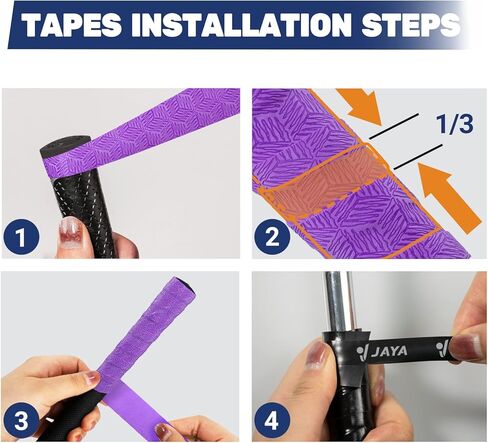 TAPES INSTALLATION STEPS

1

1/3

2

3

JAYA

4