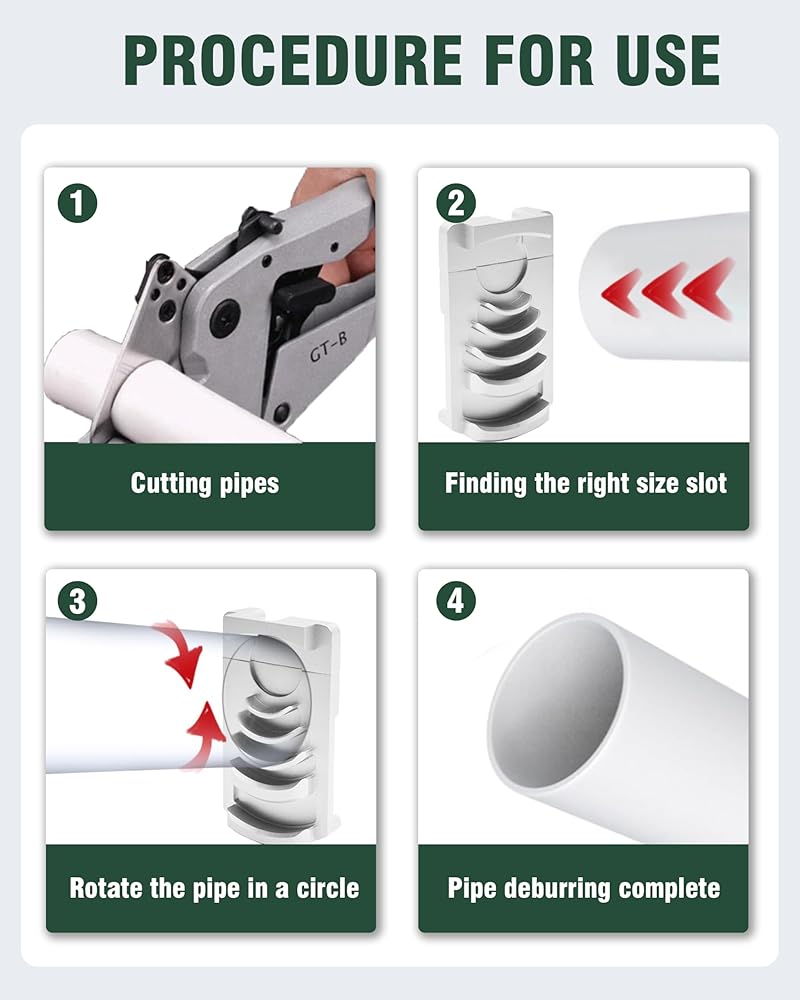 PROCEDURE FOR USE

1

GT-B

Cutting pipes

2

Finding the right size slot

3

Rotate the pipe in a circle

4

Pipe deburring complete