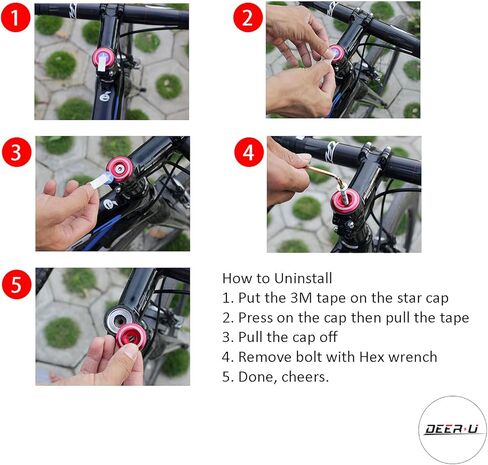 1

2

3

4

5

How to Uninstall
1. Put the 3M tape on the star cap
2. Press on the cap then pull the tape
3. Pull the cap off
4. Remove bolt with Hex wrench
5. Done, cheers.

DEER·U