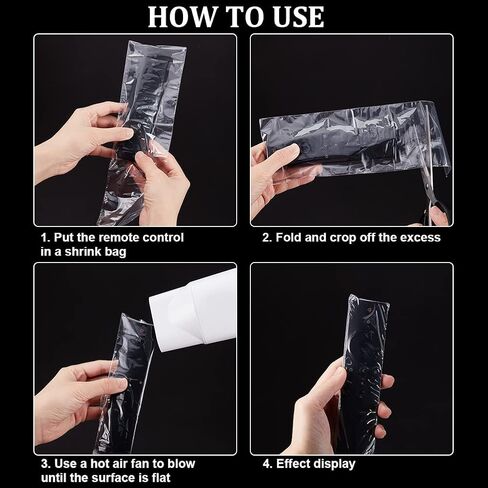 HOW TO USE

1. Put the remote control in a shrink bag

2. Fold and crop off the excess

3. Use a hot air fan to blow until the surface is flat

4. Effect display