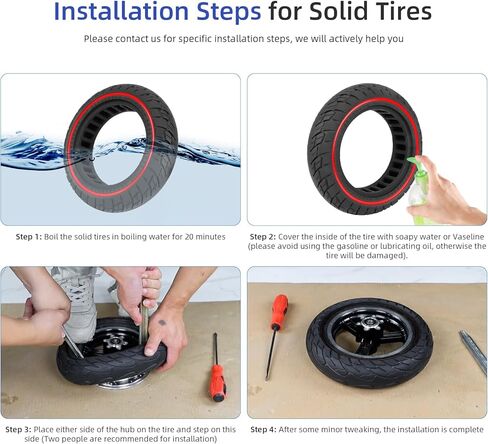 Installation Steps for Solid Tires

Please contact us for specific installation steps, we will actively help you

Step 1: Boil the solid tires in boiling water for 20 minutes

Step 2: Cover the inside of the tire with soapy water or Vaseline (please avoid using the gasoline or lubricating oil, otherwise the tire will be damaged).

Step 3: Place either side of the hub on the tire and step on this side (Two people are recommended for installation)

Step 4: After some minor tweaking, the installation is complete