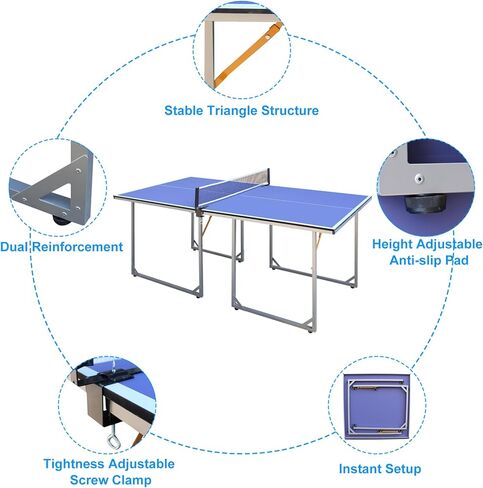 Stable Triangle Structure

Dual Reinforcement

Height Adjustable Anti-slip Pad

Tightness Adjustable Screw Clamp

Instant Setup