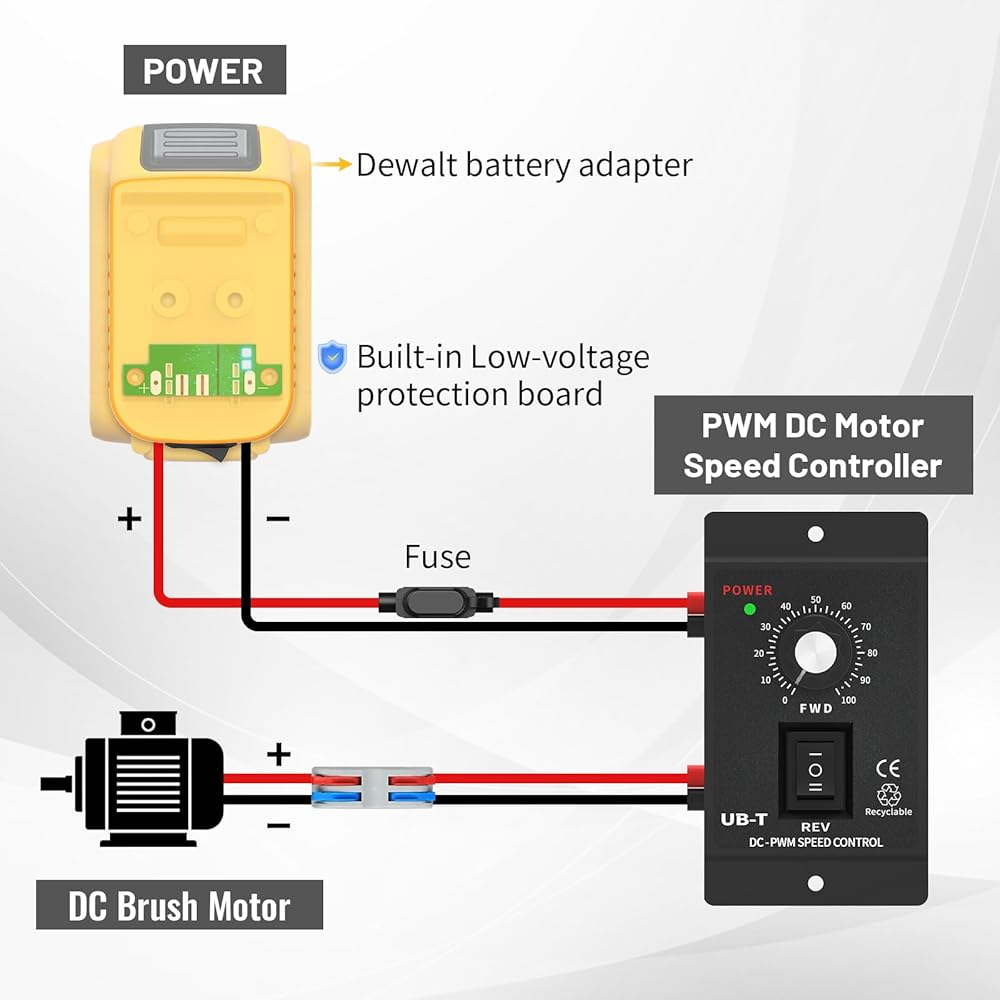 POWER

Dewalt battery adapter

Built-in Low-voltage protection board

PWM DC Motor Speed Controller

+

−

Fuse

POWER

0
10
20
30
40
50
60
70
80
90
100

FWD

I
O
II

CE

Recyclable

UB-T

REV

DC-PWM SPEED CONTROL

+

−

DC Brush Motor