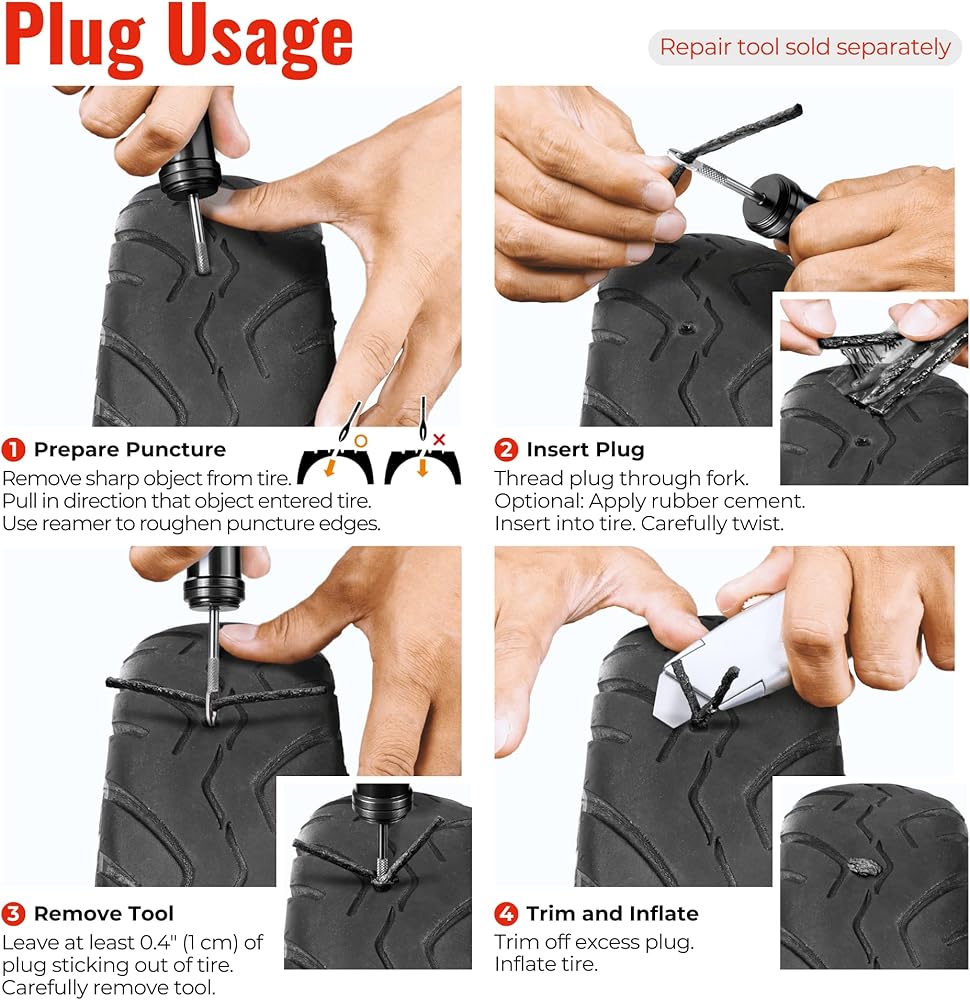 Plug Usage

Repair tool sold separately

1 Prepare Puncture
Remove sharp object from tire.
Pull in direction that object entered tire.
Use reamer to roughen puncture edges.

2 Insert Plug
Thread plug through fork.
Optional: Apply rubber cement.
Insert into tire. Carefully twist.

3 Remove Tool
Leave at least 0.4" (1 cm) of plug sticking out of tire.
Carefully remove tool.

4 Trim and Inflate
Trim off excess plug.
Inflate tire.