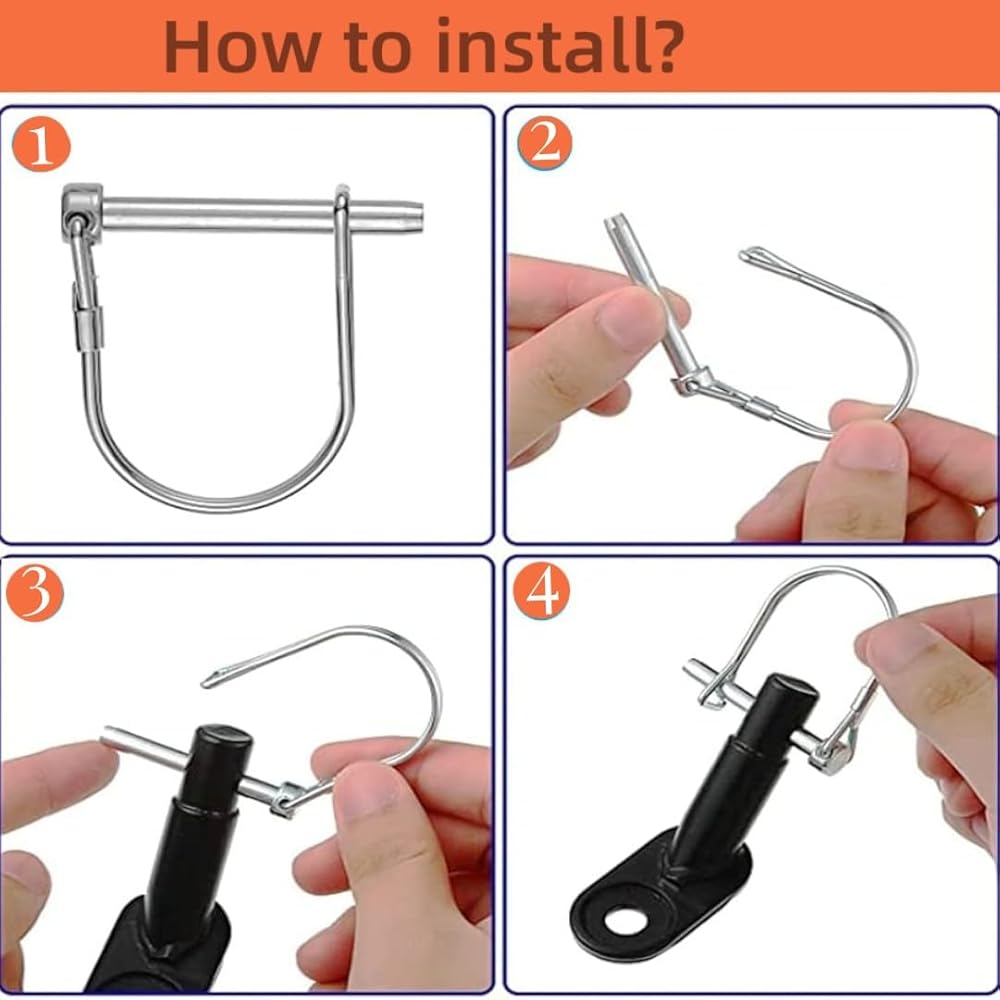 How to install?

1

2

3

4