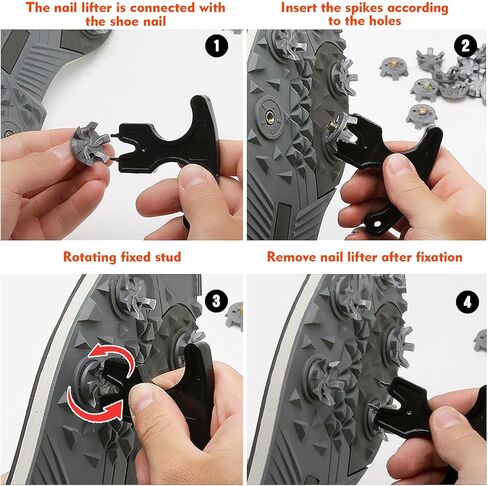 The nail lifter is connected with the shoe nail

1

Insert the spikes according to the holes

2

Rotating fixed stud

3

Remove nail lifter after fixation

4