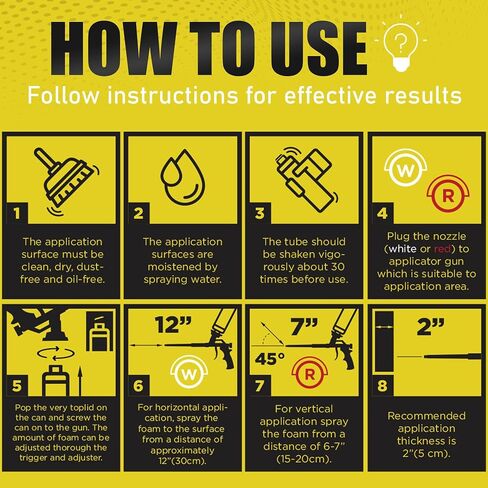 HOW TO USE
?
Follow instructions for effective results

1
The application surface must be clean, dry, dust-free and oil-free.

2
The application surfaces are moistened by spraying water.

3
The tube should be shaken vigorously about 30 times before use.

W
R
4
Plug the nozzle (white or red) to applicator gun which is suitable to application area.

5
Pop the very toplid on the can and screw the can on to the gun. The amount of foam can be adjusted thorough the trigger and adjuster.

12"
W
6
For horizontal application, spray the foam to the surface from a distance of approximately 12"(30cm).

7"
45°
R
7
For vertical application spray the foam from a distance of 6-7" (15-20cm).

2"
8
Recommended application thickness is 2"(5 cm).