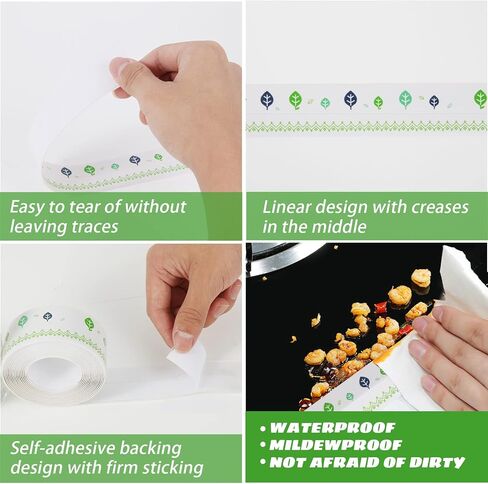 Easy to tear of without leaving traces

Linear design with creases in the middle

Self-adhesive backing design with firm sticking

• WATERPROOF
• MILDEWPROOF
• NOT AFRAID OF DIRTY