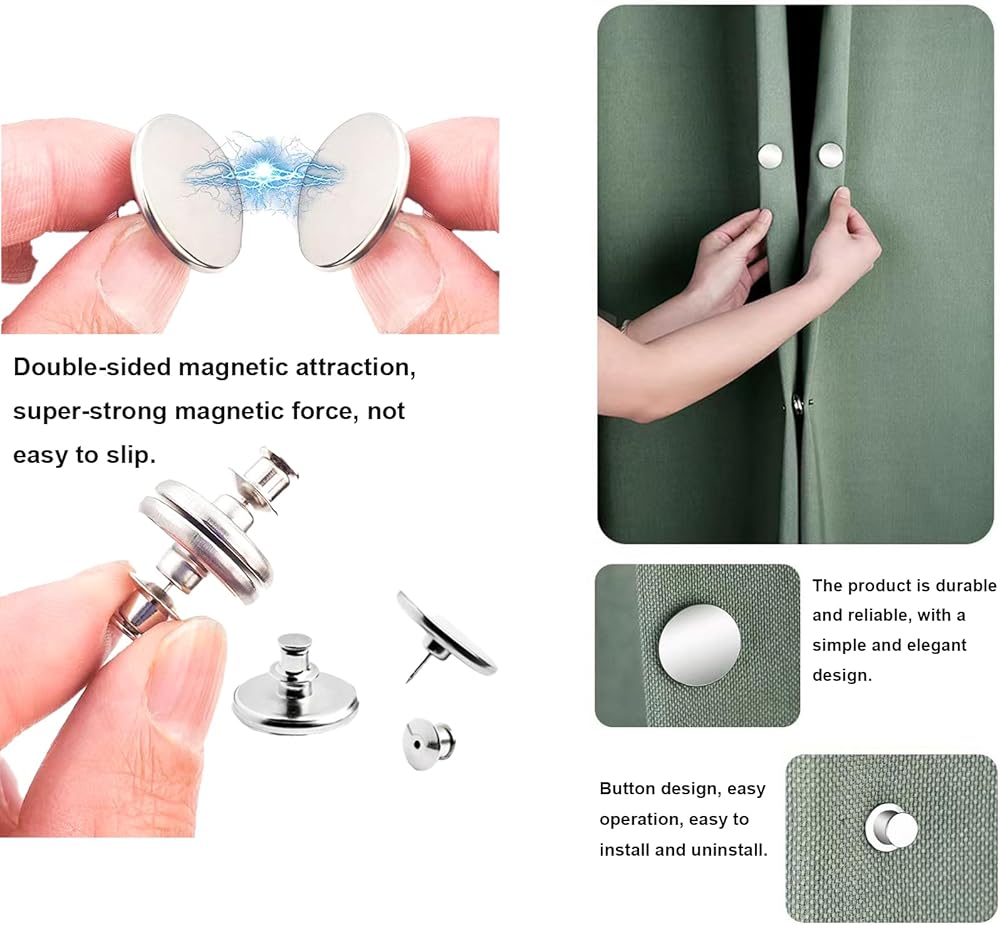 Double-sided magnetic attraction, super-strong magnetic force, not easy to slip.

The product is durable and reliable, with a simple and elegant design.

Button design, easy operation, easy to install and uninstall.