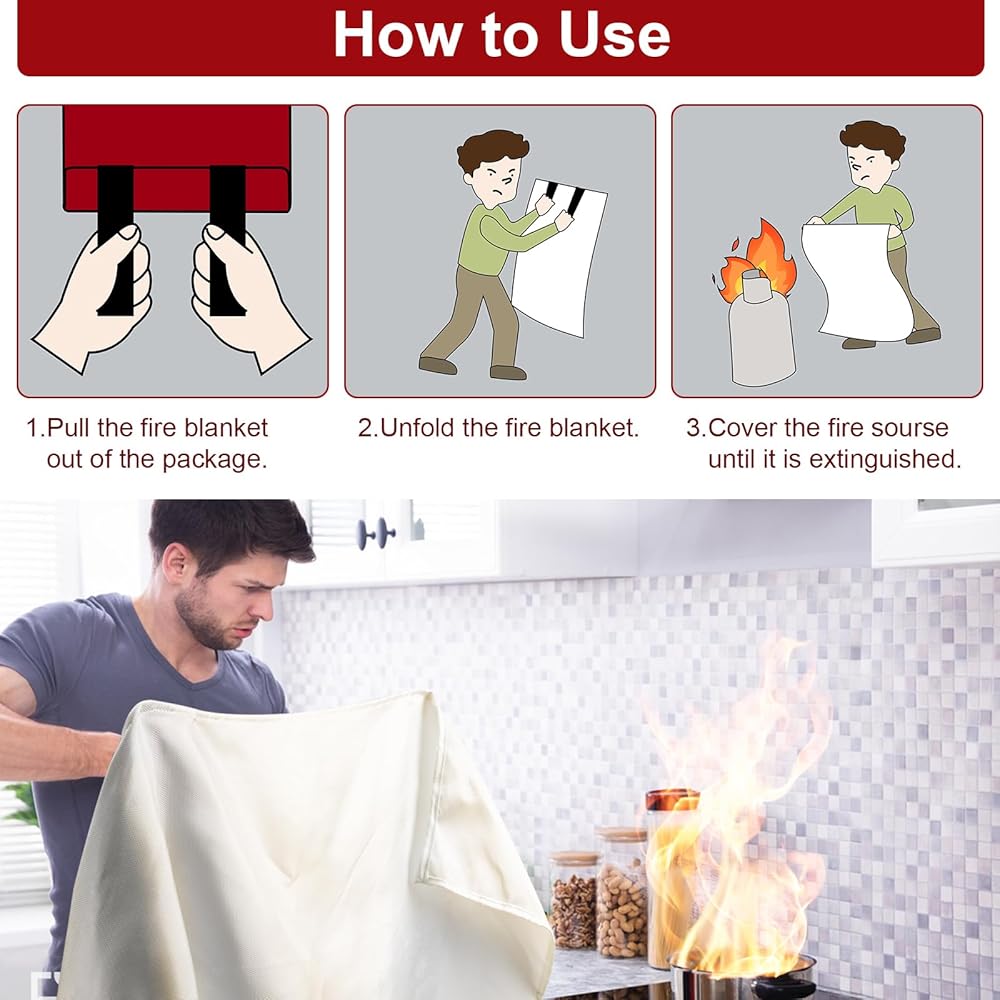 How to Use

1.Pull the fire blanket out of the package.

2.Unfold the fire blanket.

3.Cover the fire sourse until it is extinguished.