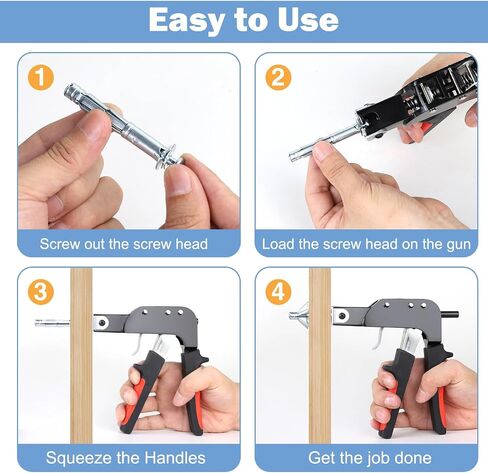 Easy to Use

1

Screw out the screw head

2

Load the screw head on the gun

3

Squeeze the Handles

4

Get the job done