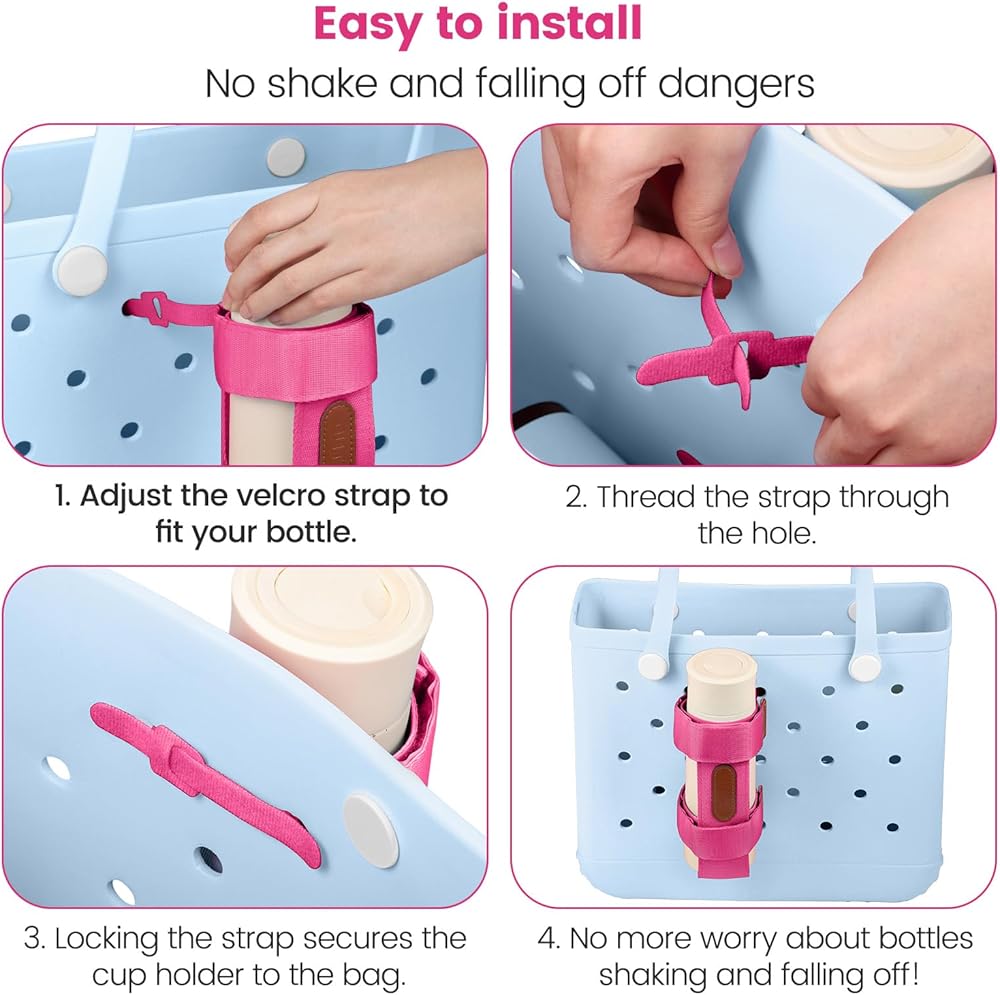 Easy to install

No shake and falling off dangers

1. Adjust the velcro strap to fit your bottle.

2. Thread the strap through the hole.

3. Locking the strap secures the cup holder to the bag.

4. No more worry about bottles shaking and falling off!