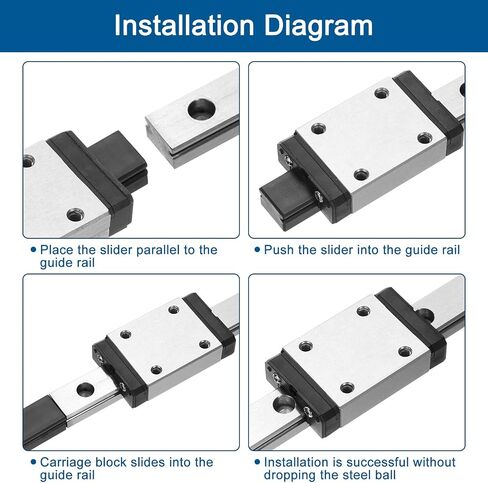 Installation Diagram

• Place the slider parallel to the guide rail

• Push the slider into the guide rail

• Carriage block slides into the guide rail

• Installation is successful without dropping the steel ball