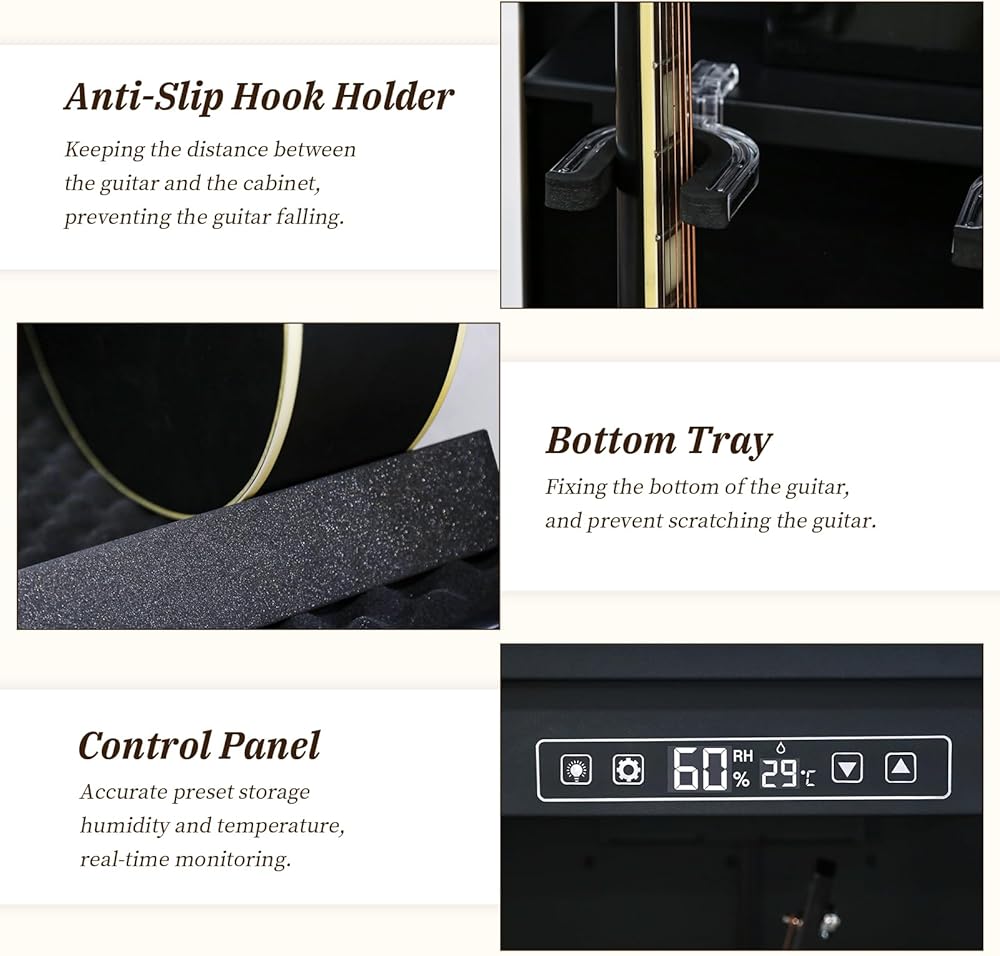 Anti-Slip Hook Holder

Keeping the distance between the guitar and the cabinet, preventing the guitar falling.

Bottom Tray

Fixing the bottom of the guitar, and prevent scratching the guitar.

Control Panel

Accurate preset storage humidity and temperature, real-time monitoring.

60 RH % 29 ℃