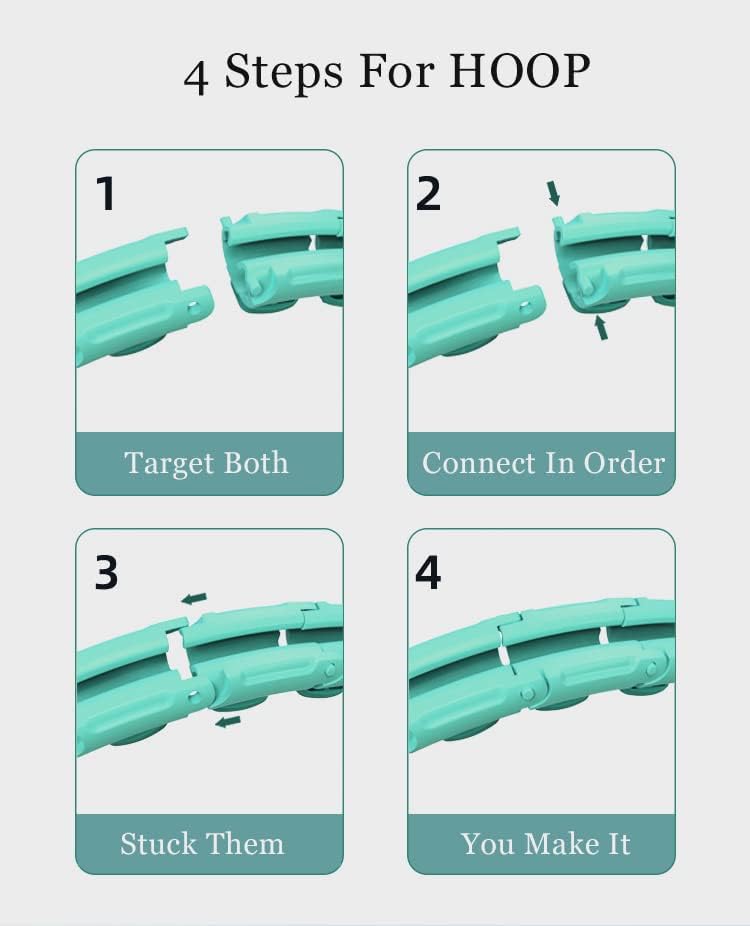 4 Steps For HOOP

1

Target Both

2

Connect In Order

3

Stuck Them

4

You Make It