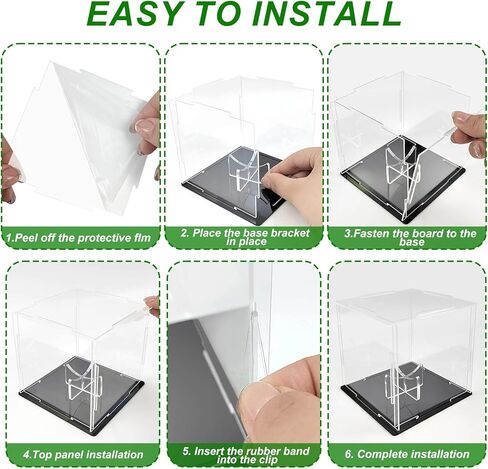 EASY TO INSTALL

1.Peel off the protective flm

2. Place the base bracket in place

3.Fasten the board to the base

4.Top panel installation

5. Insert the rubber band into the clip

6. Complete installation