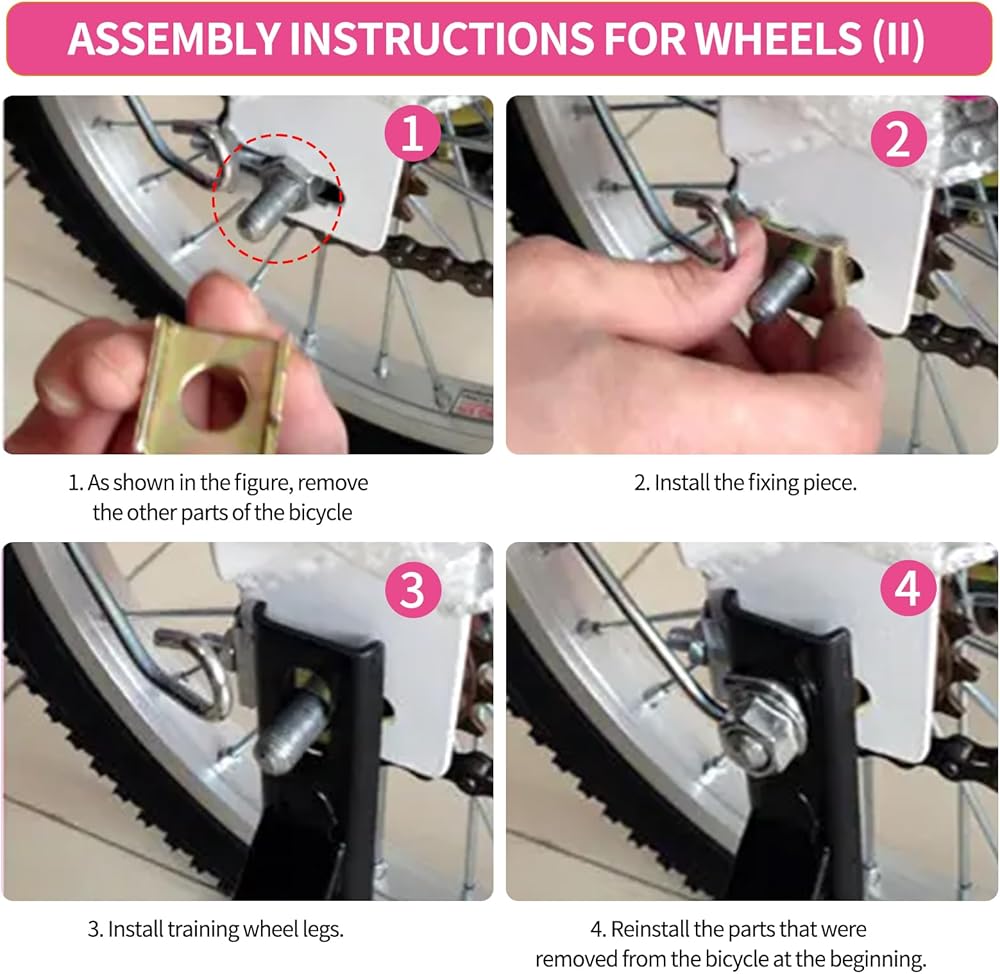 ASSEMBLY INSTRUCTIONS FOR WHEELS (II)

1

2

1. As shown in the figure, remove the other parts of the bicycle

2. Install the fixing piece.

3

4

3. Install training wheel legs.

4. Reinstall the parts that were removed from the bicycle at the beginning.