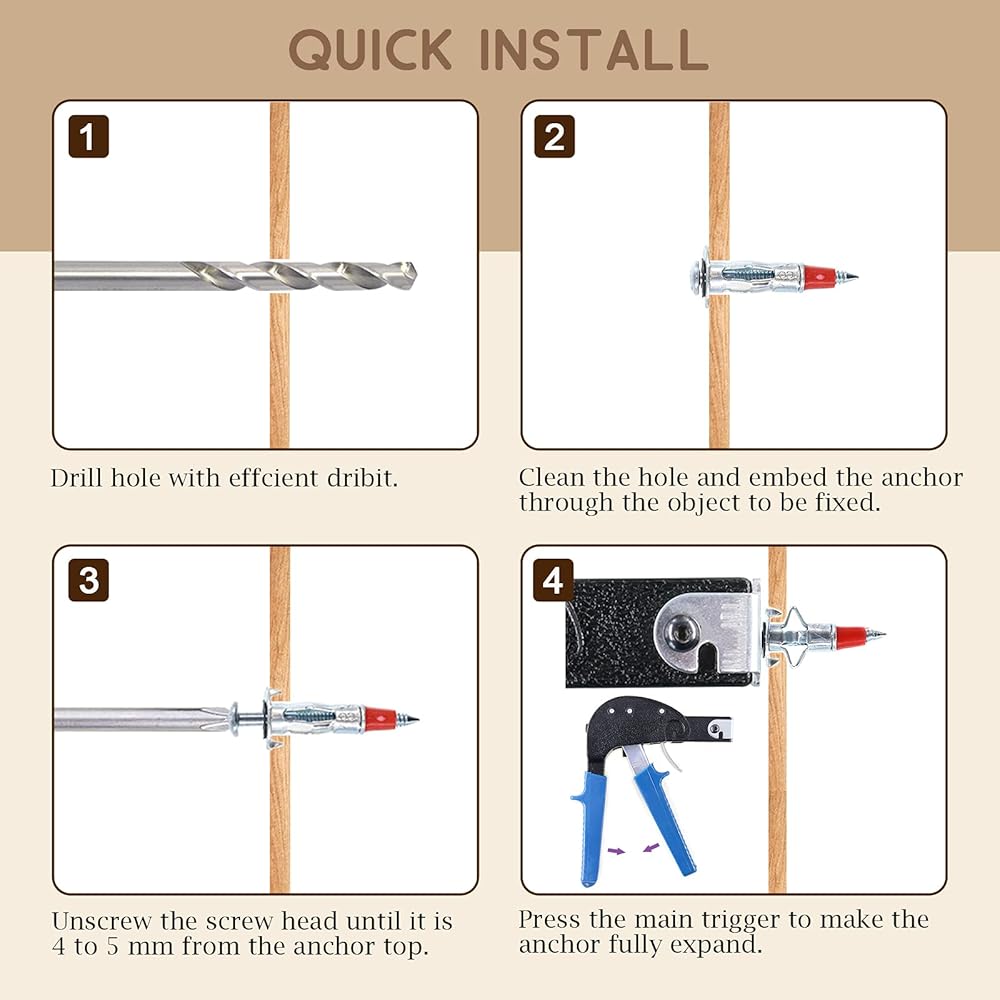 QUICK INSTALL

1

Drill hole with effcient dribit.

2

Clean the hole and embed the anchor through the object to be fixed.

3

Unscrew the screw head until it is 4 to 5 mm from the anchor top.

4

Press the main trigger to make the anchor fully expand.