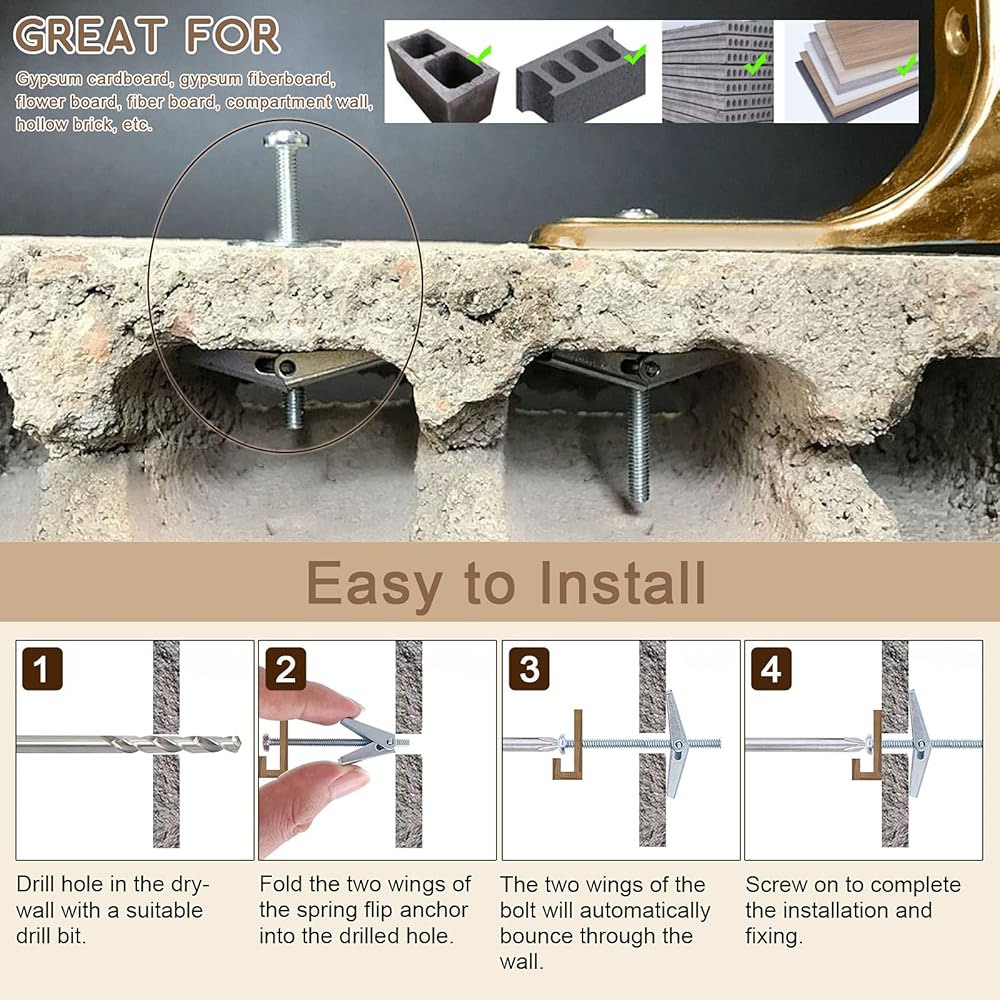 GREAT FOR

Gypsum cardboard, gypsum fiberboard, flower board, fiber board, compartment wall, hollow brick, etc.

Easy to Install

1

Drill hole in the drywall with a suitable drill bit.

2

Fold the two wings of the spring flip anchor into the drilled hole.

3

The two wings of the bolt will automatically bounce through the wall.

4

Screw on to complete the installation and fixing.