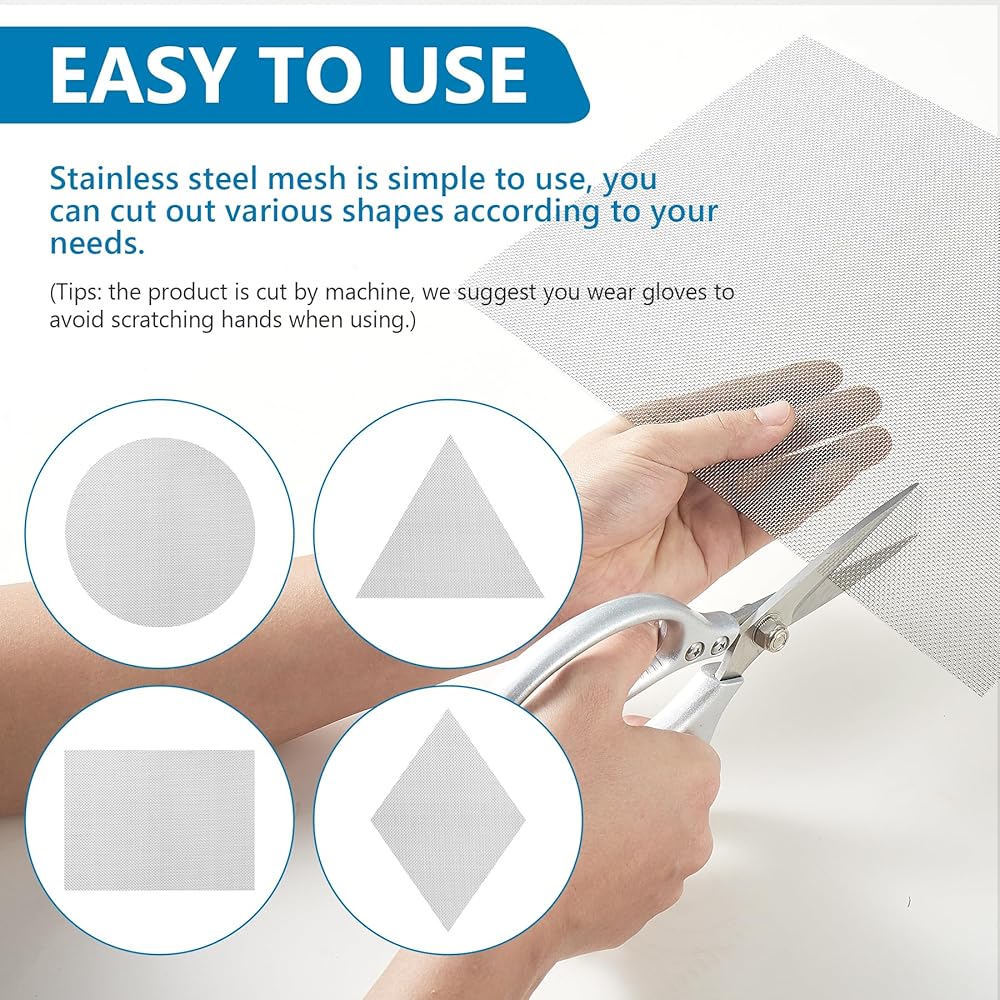 EASY TO USE

Stainless steel mesh is simple to use, you can cut out various shapes according to your needs.

(Tips: the product is cut by machine, we suggest you wear gloves to avoid scratching hands when using.)