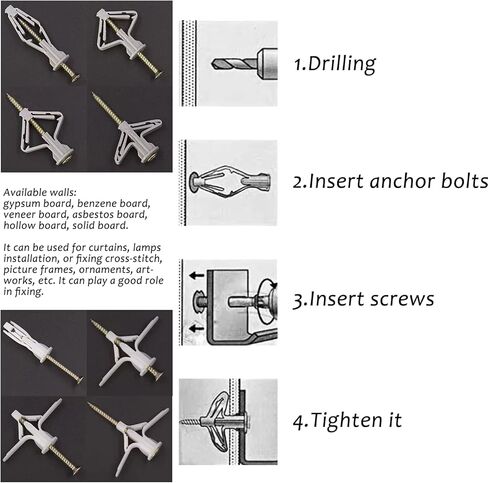 Available walls:
gypsum board, benzene board, veneer board, asbestos board, hollow board, solid board.

It can be used for curtains, lamps installation, or fixing cross-stitch, picture frames, ornaments, artworks, etc. It can play a good role in fixing.

1.Drilling

2.Insert anchor bolts

3.Insert screws

4.Tighten it