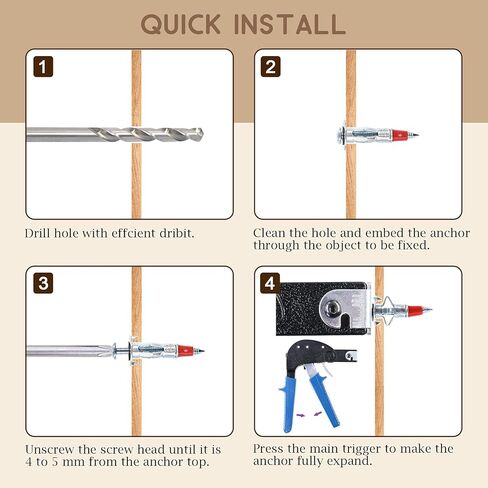 QUICK INSTALL

1

Drill hole with effcient dribit.

2

Clean the hole and embed the anchor through the object to be fixed.

3

Unscrew the screw head until it is 4 to 5 mm from the anchor top.

4

Press the main trigger to make the anchor fully expand.