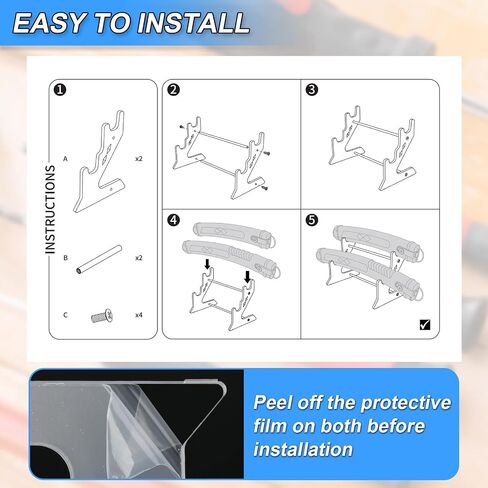 EASY TO INSTALL

❶

INSTRUCTIONS

A

x2

B

x2

C

x4

❷

❸

❹

❺

Peel off the protective film on both before installation