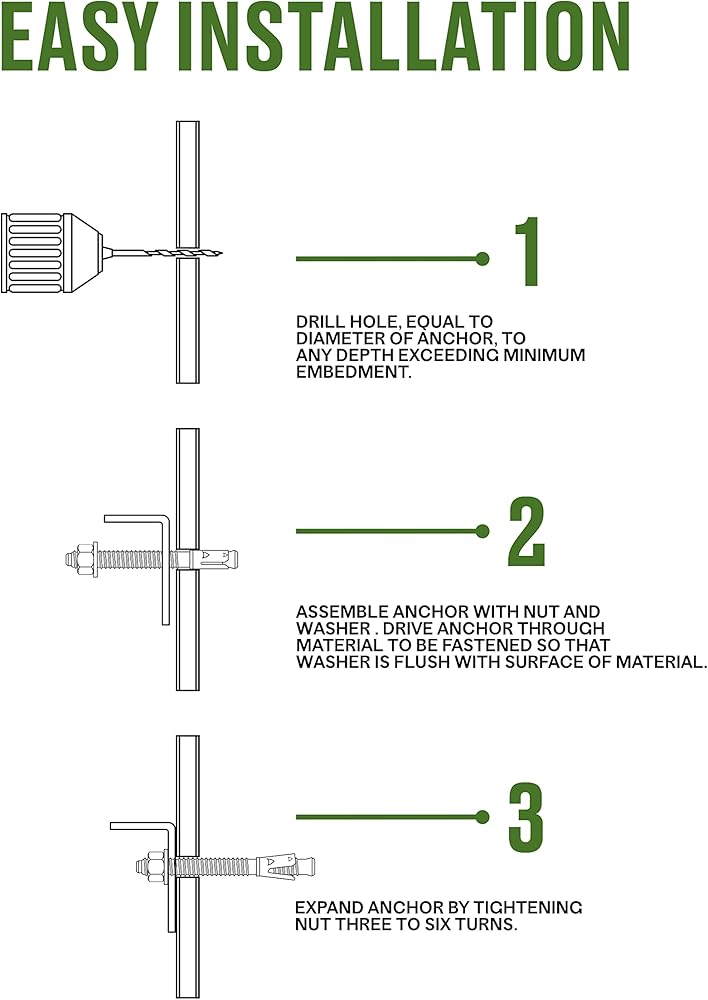 EASY INSTALLATION

1

DRILL HOLE, EQUAL TO DIAMETER OF ANCHOR, TO ANY DEPTH EXCEEDING MINIMUM EMBEDMENT.

2

ASSEMBLE ANCHOR WITH NUT AND WASHER . DRIVE ANCHOR THROUGH MATERIAL TO BE FASTENED SO THAT WASHER IS FLUSH WITH SURFACE OF MATERIAL.

3

EXPAND ANCHOR BY TIGHTENING NUT THREE TO SIX TURNS.