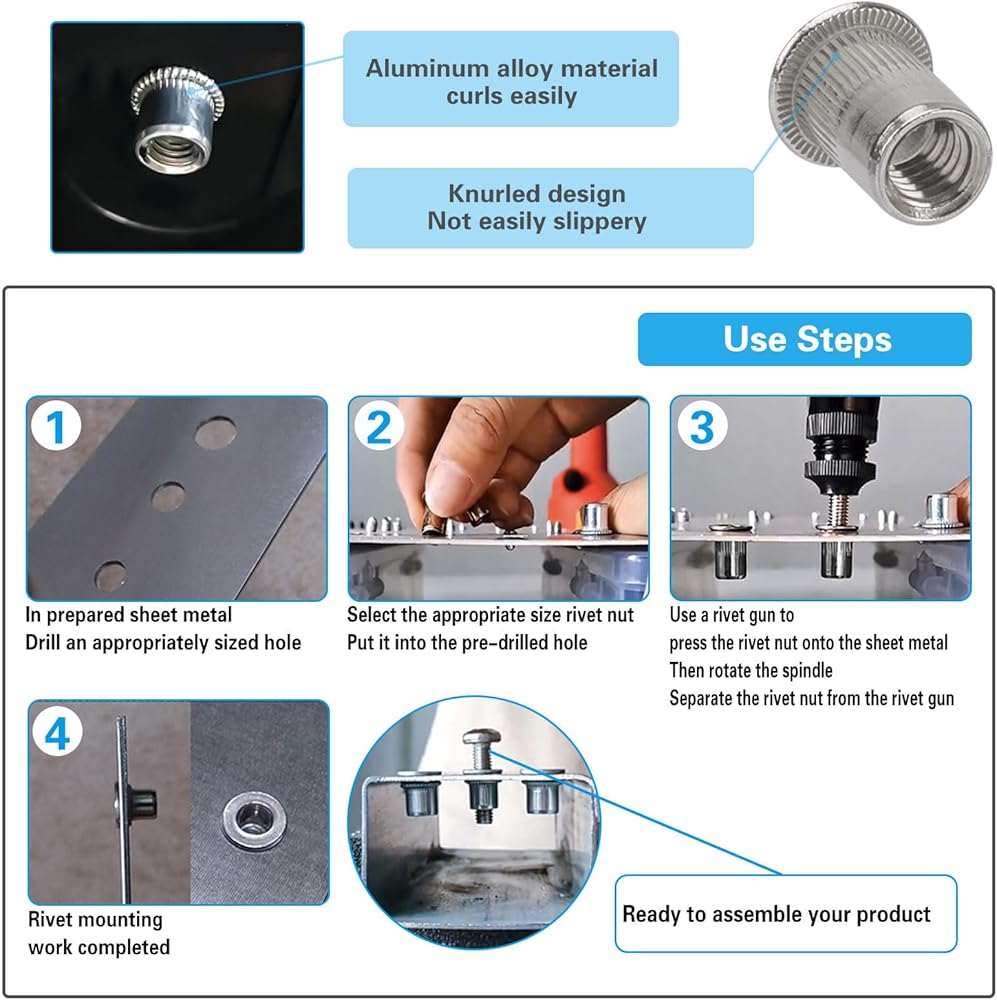 Aluminum alloy material curls easily

Knurled design
Not easily slippery

Use Steps

1

In prepared sheet metal
Drill an appropriately sized hole

2

Select the appropriate size rivet nut
Put it into the pre-drilled hole

3

Use a rivet gun to
press the rivet nut onto the sheet metal
Then rotate the spindle
Separate the rivet nut from the rivet gun

4

Rivet mounting
work completed

Ready to assemble your product