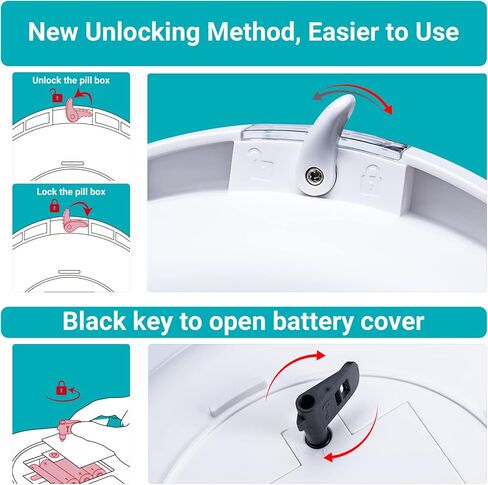 New Unlocking Method, Easier to Use

Unlock the pill box

Lock the pill box

Black key to open battery cover