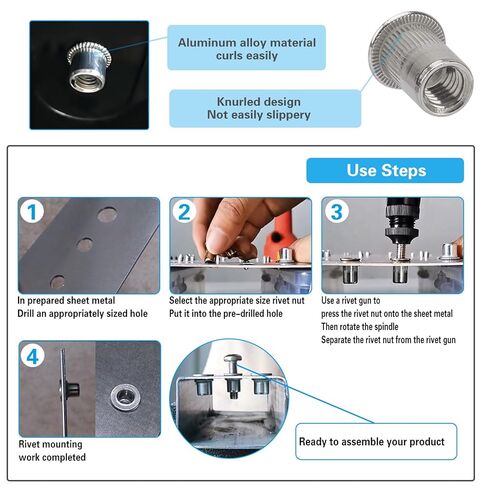 Aluminum alloy material curls easily

Knurled design
Not easily slippery

Use Steps

1

In prepared sheet metal
Drill an appropriately sized hole

2

Select the appropriate size rivet nut
Put it into the pre-drilled hole

3

Use a rivet gun to
press the rivet nut onto the sheet metal
Then rotate the spindle
Separate the rivet nut from the rivet gun

4

Rivet mounting
work completed

Ready to assemble your product