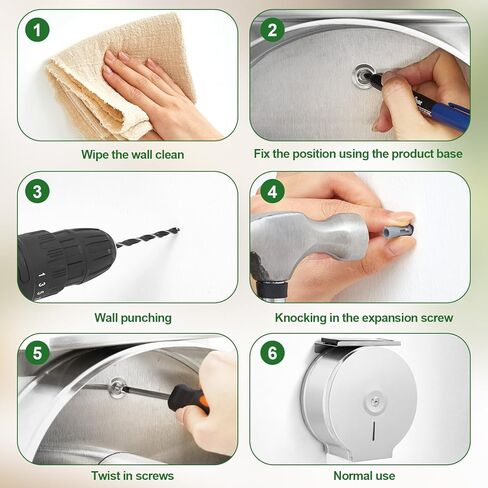 1
Wipe the wall clean

2
Fix the position using the product base

3
1 3 5
Wall punching

4
Knocking in the expansion screw

5
Twist in screws

6
Normal use