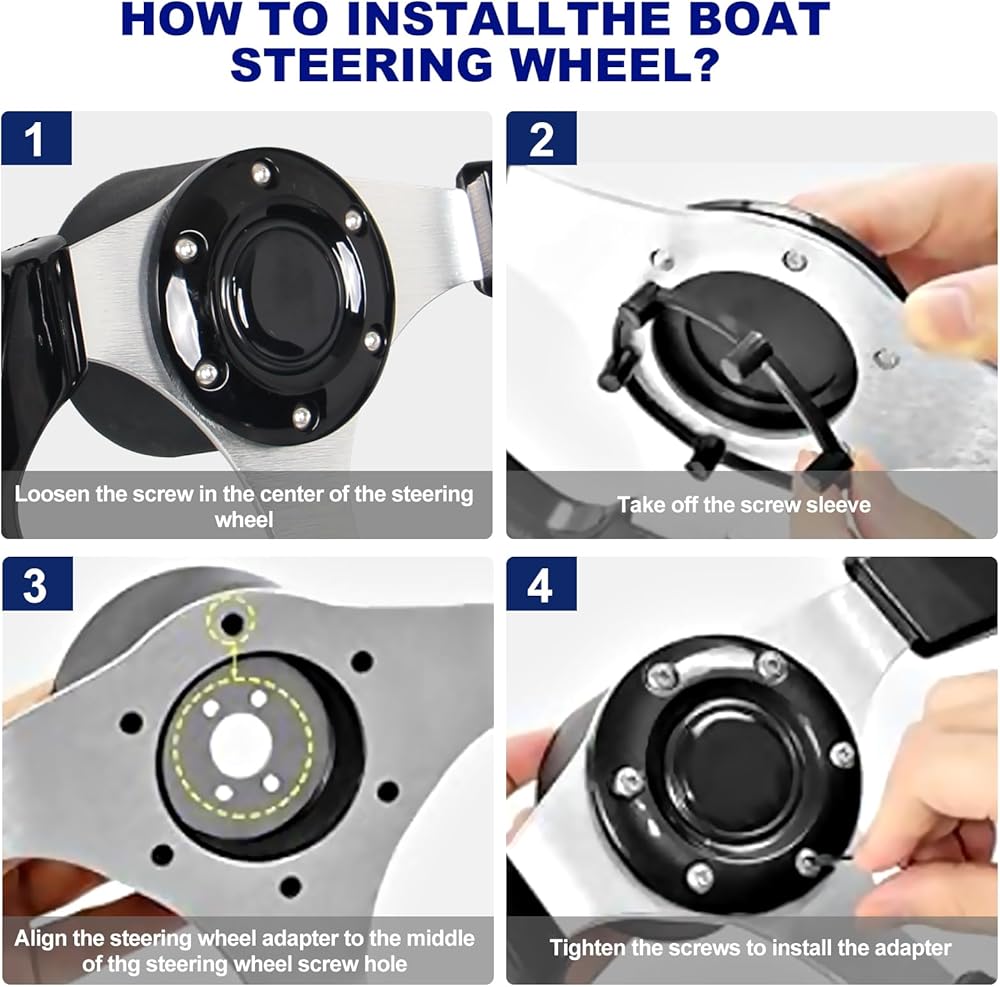 HOW TO INSTALLTHE BOAT STEERING WHEEL?

1

Loosen the screw in the center of the steering wheel

2

Take off the screw sleeve

3

Align the steering wheel adapter to the middle of thg steering wheel screw hole

4

Tighten the screws to install the adapter