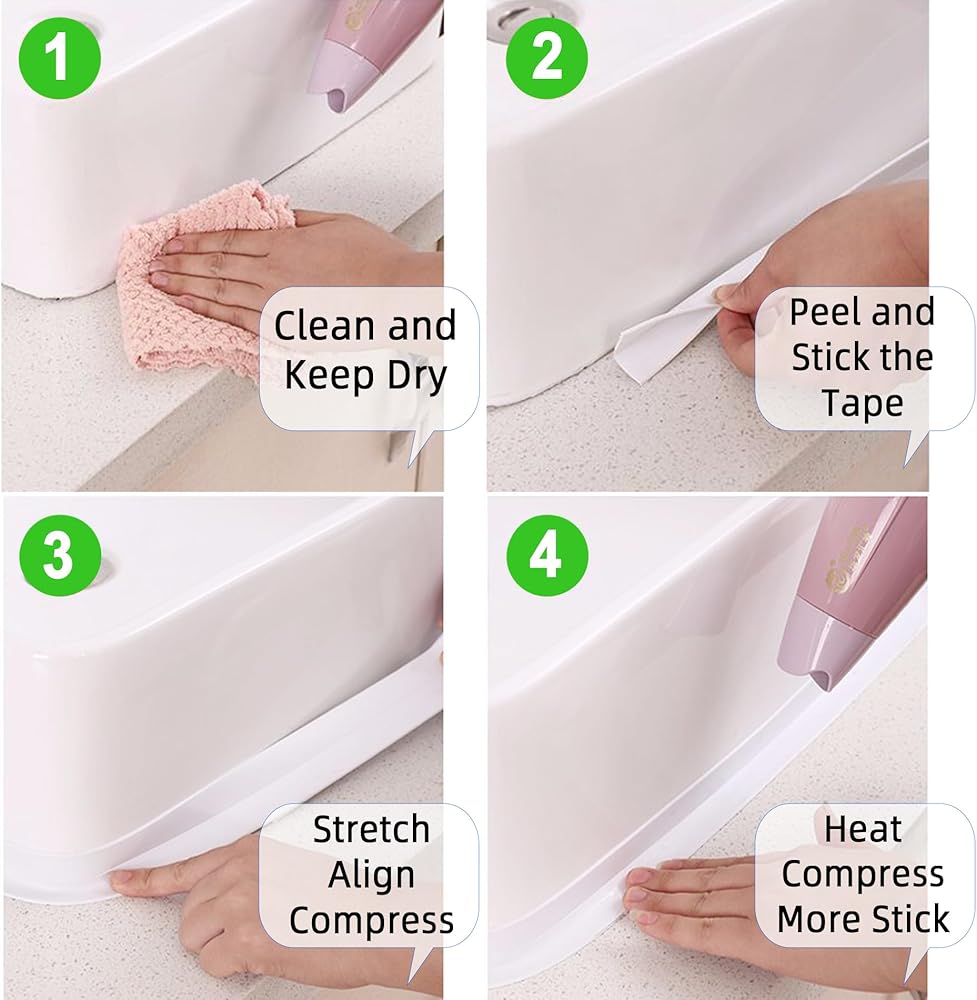 1

Clean and Keep Dry

2

Peel and Stick the Tape

3

Stretch Align Compress

4

Heat Compress More Stick