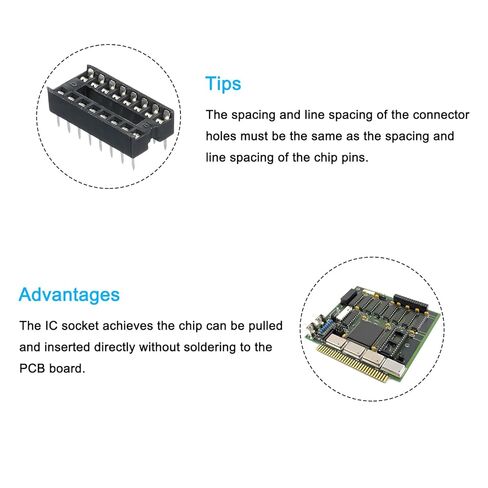 Tips

The spacing and line spacing of the connector holes must be the same as the spacing and line spacing of the chip pins.

Advantages

The IC socket achieves the chip can be pulled and inserted directly without soldering to the PCB board.