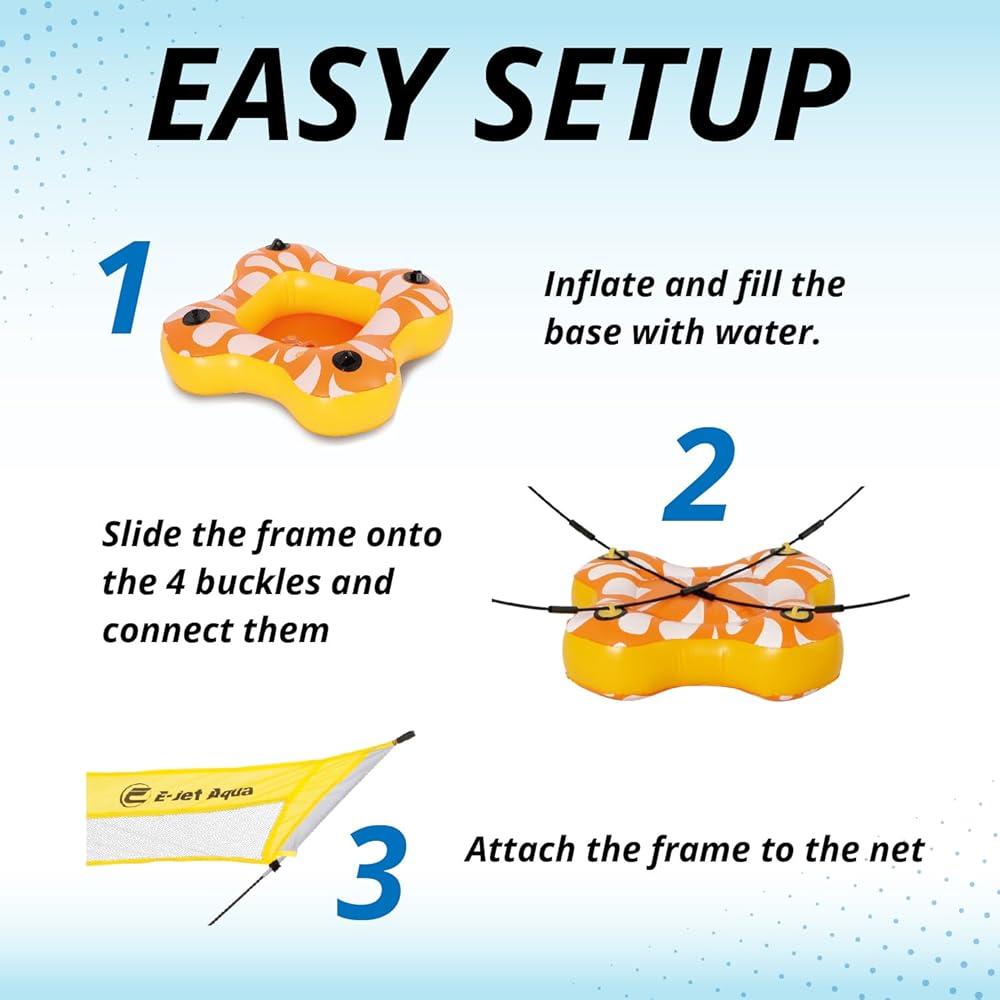 EASY SETUP

1

Inflate and fill the base with water.

2

Slide the frame onto the 4 buckles and connect them

E-Jet Aqua

3

Attach the frame to the net