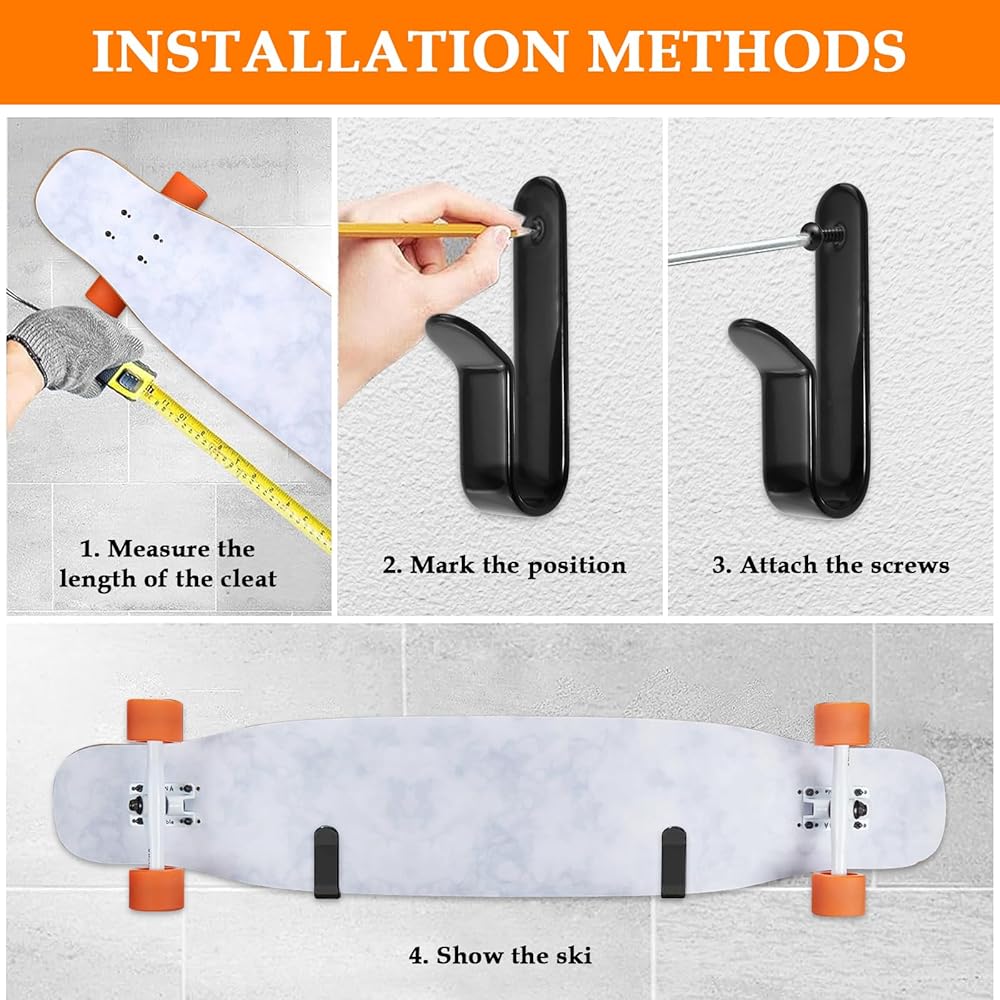 INSTALLATION METHODS

1. Measure the length of the cleat

2. Mark the position

3. Attach the screws

4. Show the ski