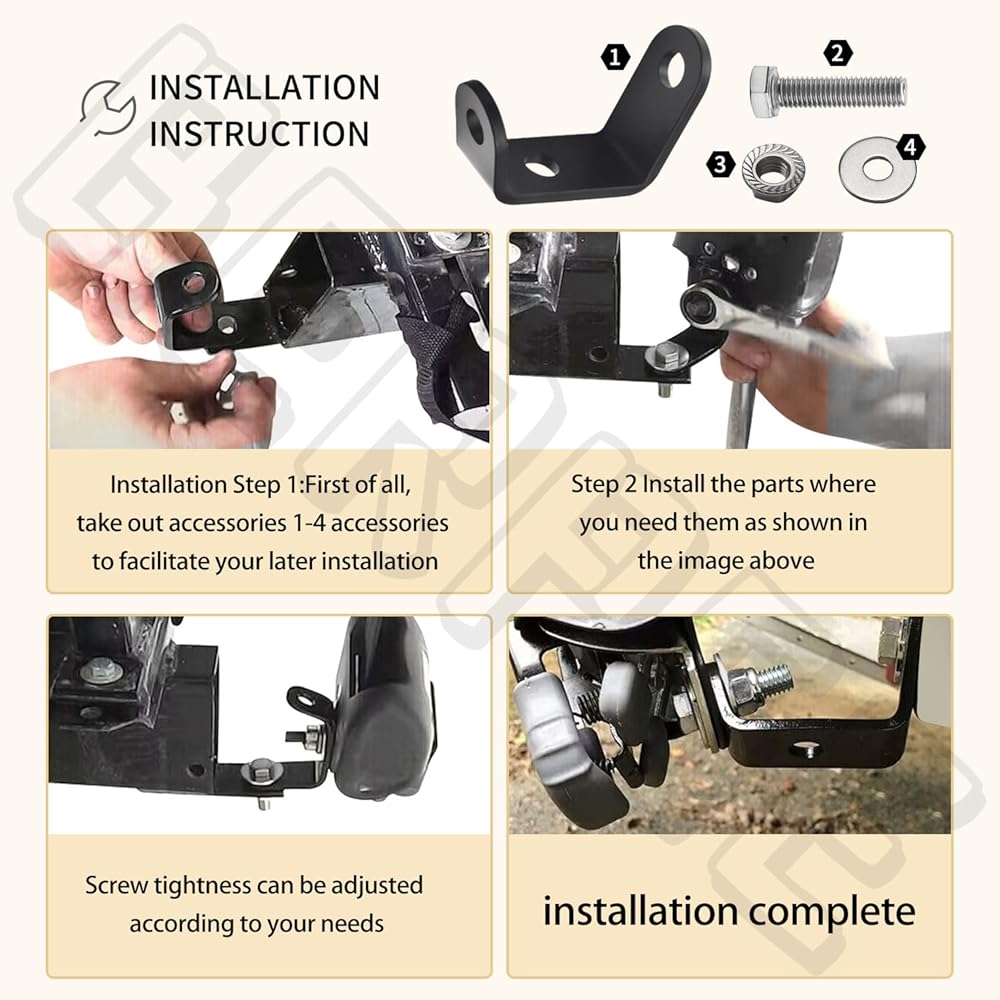 INSTALLATION INSTRUCTION

1

2

3

4

Installation Step 1:First of all, take out accessories 1-4 accessories to facilitate your later installation

Step 2 Install the parts where you need them as shown in the image above

Screw tightness can be adjusted according to your needs

installation complete