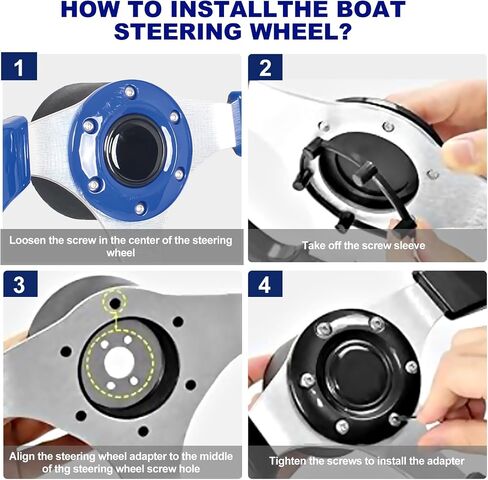 HOW TO INSTALLTHE BOAT STEERING WHEEL?

1

Loosen the screw in the center of the steering wheel

2

Take off the screw sleeve

3

Align the steering wheel adapter to the middle of thg steering wheel screw hole

4

Tighten the screws to install the adapter