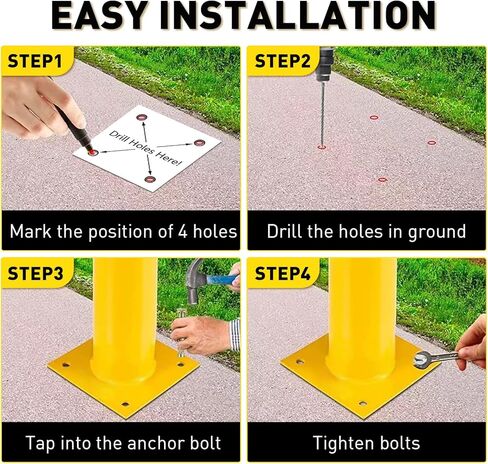 EASY INSTALLATION

STEP1

Drill Holes Here!

Mark the position of 4 holes

STEP2

Drill the holes in ground

STEP3

Tap into the anchor bolt

STEP4

Tighten bolts