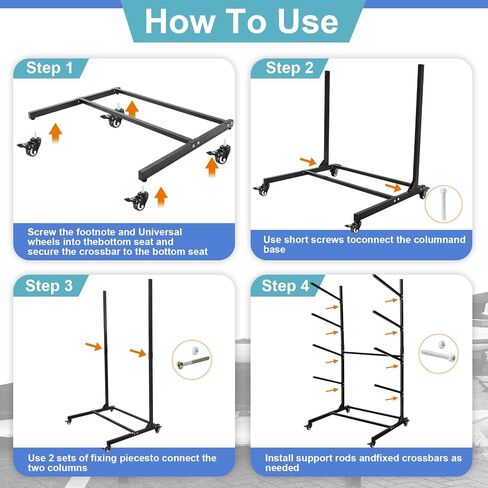 How To Use

Step 1

Screw the footnote and Universal wheels into thebottom seat and secure the crossbar to the bottom seat

Step 2

Use short screws toconnect the columnand base

Step 3

Use 2 sets of fixing piecesto connect the two columns

Step 4

Install support rods andfixed crossbars as needed