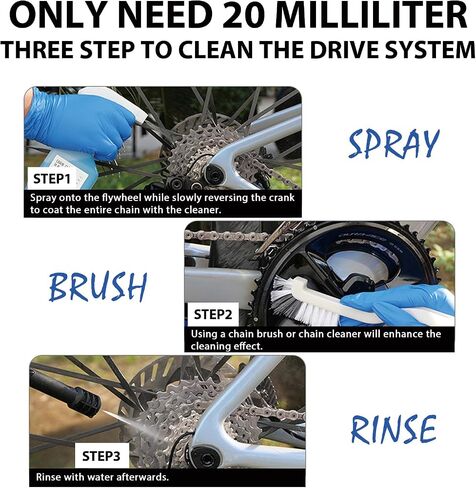 ONLY NEED 20 MILLILITER
THREE STEP TO CLEAN THE DRIVE SYSTEM

STEP1
Spray onto the flywheel while slowly reversing the crank to coat the entire chain with the cleaner.

SPRAY

BRUSH

STEP2
Using a chain brush or chain cleaner will enhance the cleaning effect.

STEP3
Rinse with water afterwards.

RINSE