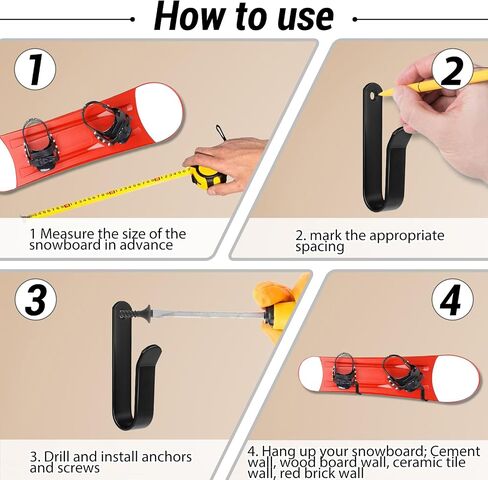 How to use

1

1 Measure the size of the snowboard in advance

2

2. mark the appropriate spacing

3

3. Drill and install anchors and screws

4

4. Hang up your snowboard; Cement wall, wood board wall, ceramic tile wall, red brick wall