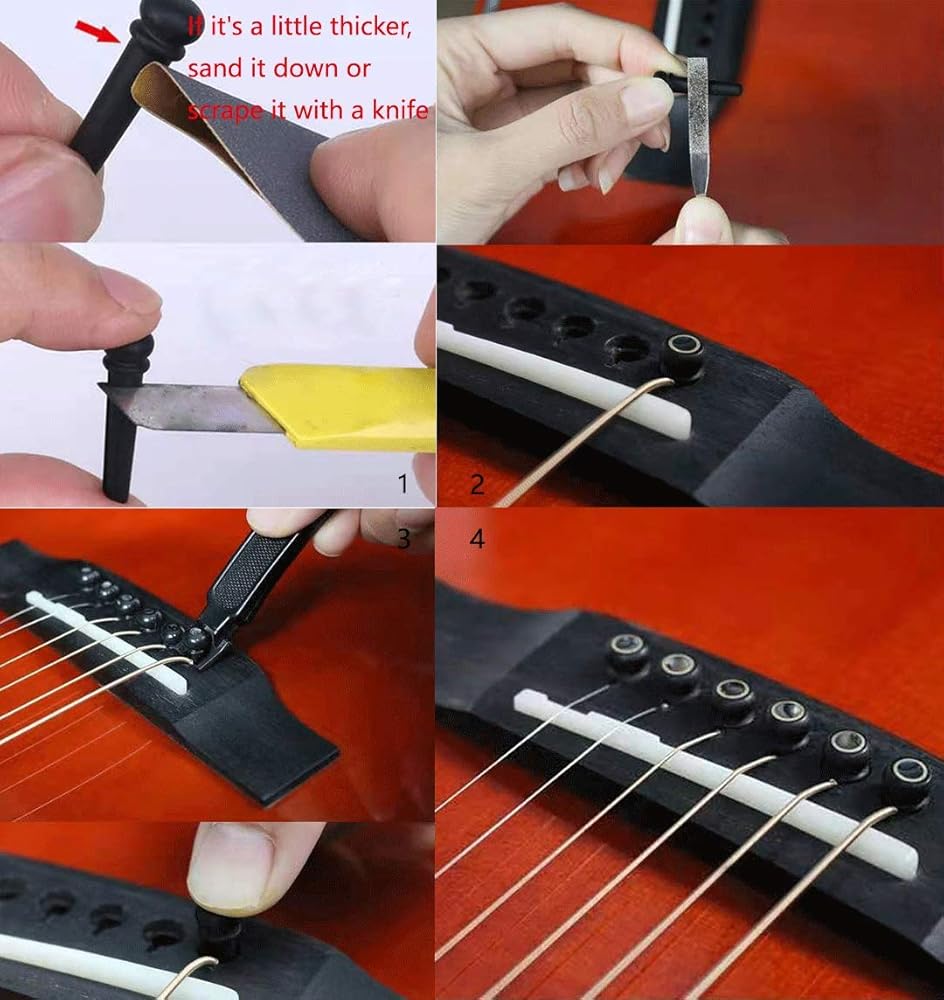 If it's a little thicker, sand it down or scrape it with a knife

1

2

3

4