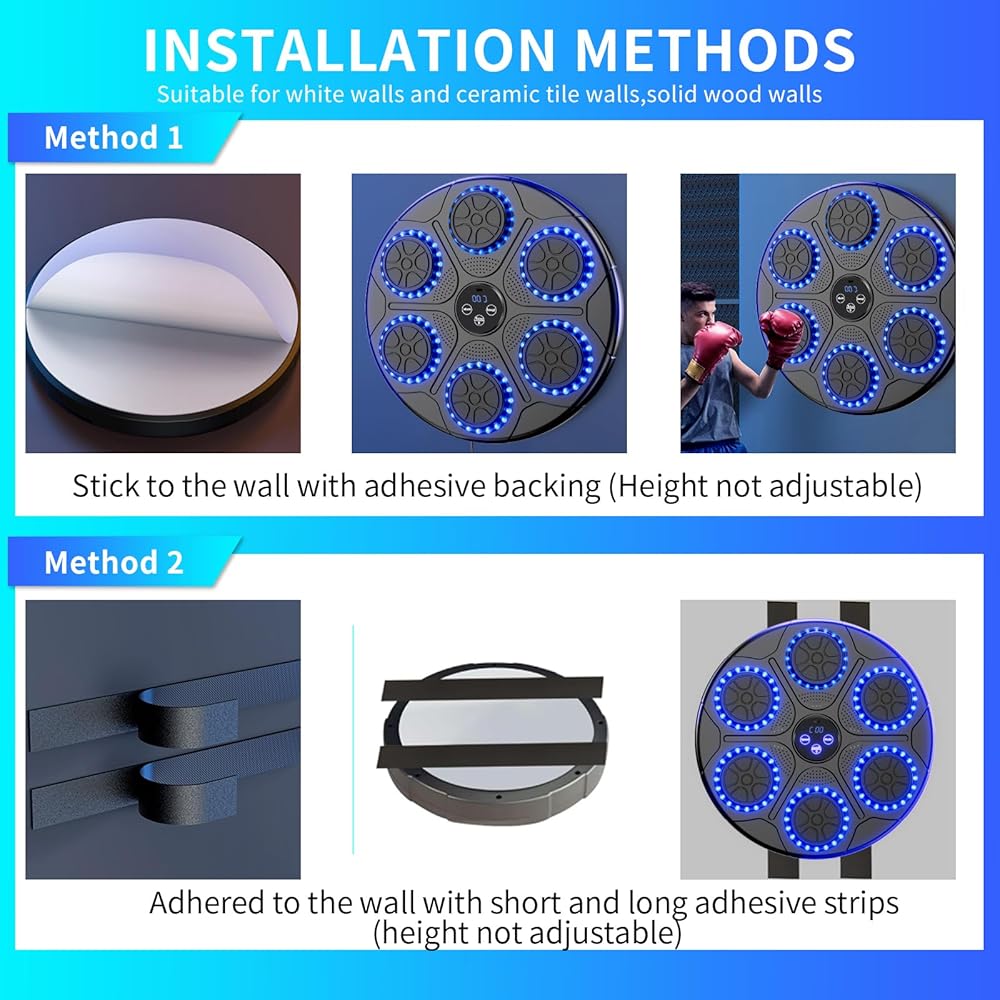 INSTALLATION METHODS
Suitable for white walls and ceramic tile walls,solid wood walls

Method 1

Stick to the wall with adhesive backing (Height not adjustable)

Method 2

Adhered to the wall with short and long adhesive strips (height not adjustable)