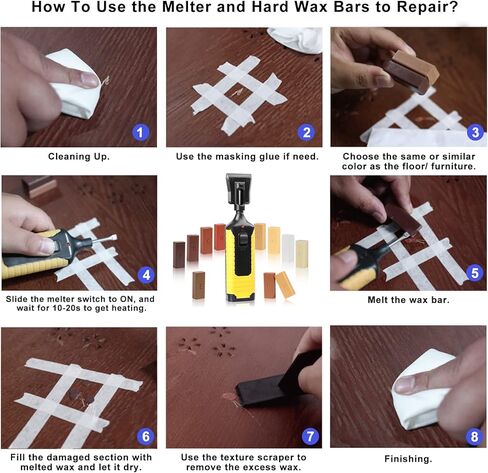 How To Use the Melter and Hard Wax Bars to Repair?

1
Cleaning Up.

2
Use the masking glue if need.

3
Choose the same or similar color as the floor/ furniture.

4
Slide the melter switch to ON, and wait for 10-20s to get heating.

5
Melt the wax bar.

6
Fill the damaged section with melted wax and let it dry.

7
Use the texture scraper to remove the excess wax.

8
Finishing.