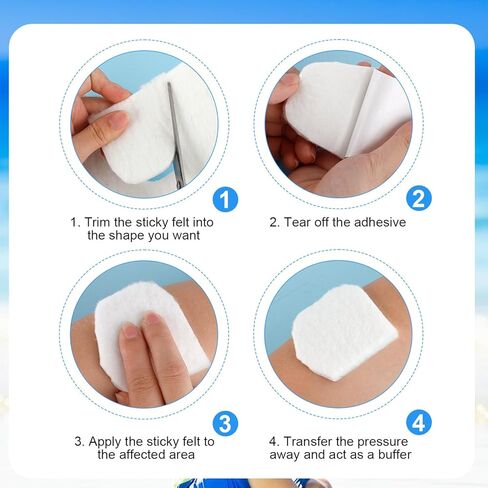 1

1. Trim the sticky felt into the shape you want

2

2. Tear off the adhesive

3

3. Apply the sticky felt to the affected area

4

4. Transfer the pressure away and act as a buffer