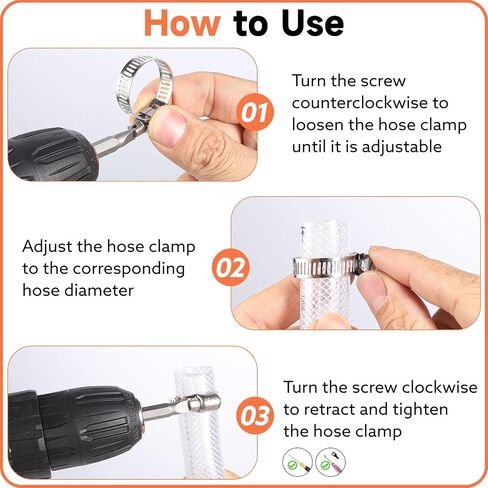 How to Use

01

Turn the screw counterclockwise to loosen the hose clamp until it is adjustable

Adjust the hose clamp to the corresponding hose diameter

02

03

Turn the screw clockwise to retract and tighten the hose clamp