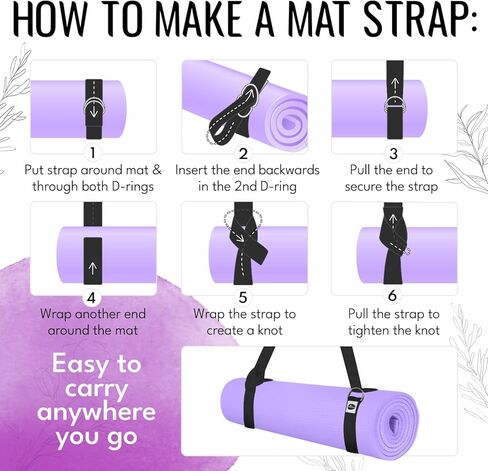 HOW TO MAKE A MAT STRAP:

1
Put strap around mat & through both D-rings

2
Insert the end backwards in the 2nd D-ring

3
Pull the end to secure the strap

4
Wrap another end around the mat

5
Wrap the strap to create a knot

6
Pull the strap to tighten the knot

Easy to carry anywhere you go